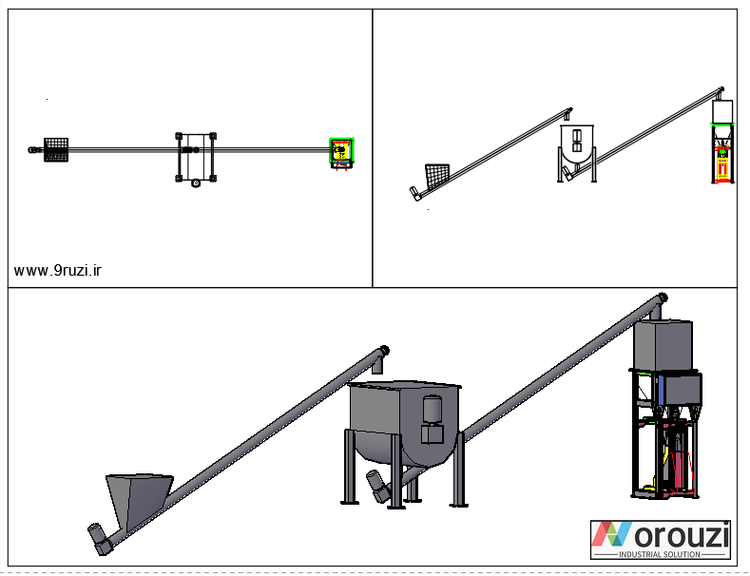 www.9ruzi.ir

Norouzi
INDUSTRIAL SOLUTION